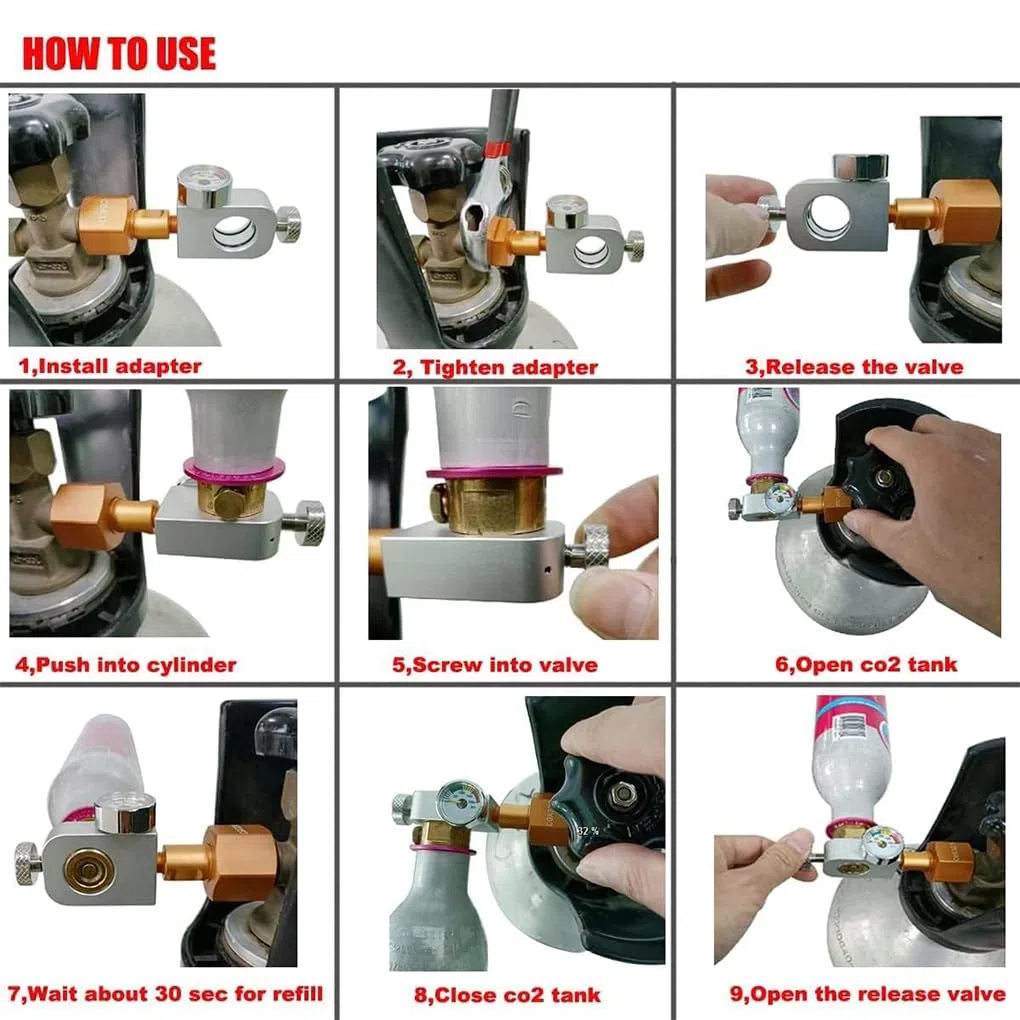 HOW TO USE

1,Install adapter

2, Tighten adapter

3,Release the valve

4,Push into cylinder

5,Screw into valve

6,Open co2 tank

7,Wait about 30 sec for refill

8,Close co2 tank

9,Open the release valve